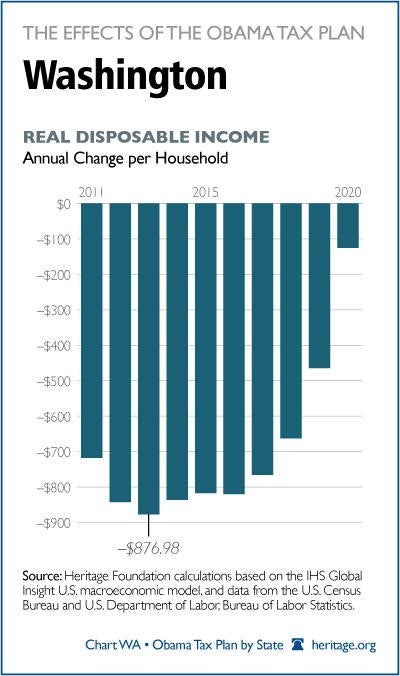 THE EFFECTS OF THE OBAMA TAX PLAN

Washington

REAL DISPOSABLE INCOME

Annual Change per Household

2011
2015
2020

$0
–$100
–$200
–$300
–$400
–$500
–$600
–$700
–$800
–$900

–$876.98

Source: Heritage Foundation calculations based on the IHS Global Insight U.S. macroeconomic model, and data from the U.S. Census Bureau and U.S. Department of Labor, Bureau of Labor Statistics.

Chart WA • Obama Tax Plan by State heritage.org